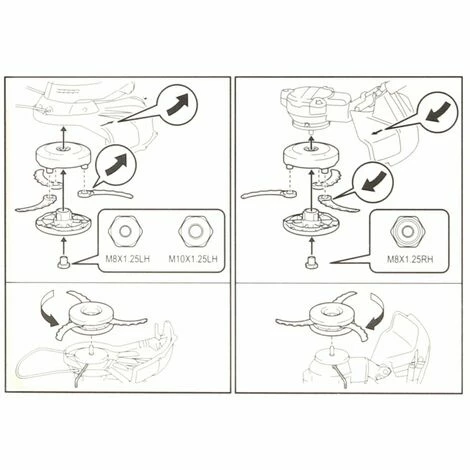 M8X1.25LH

M10X1.25LH

M8X1.25RH